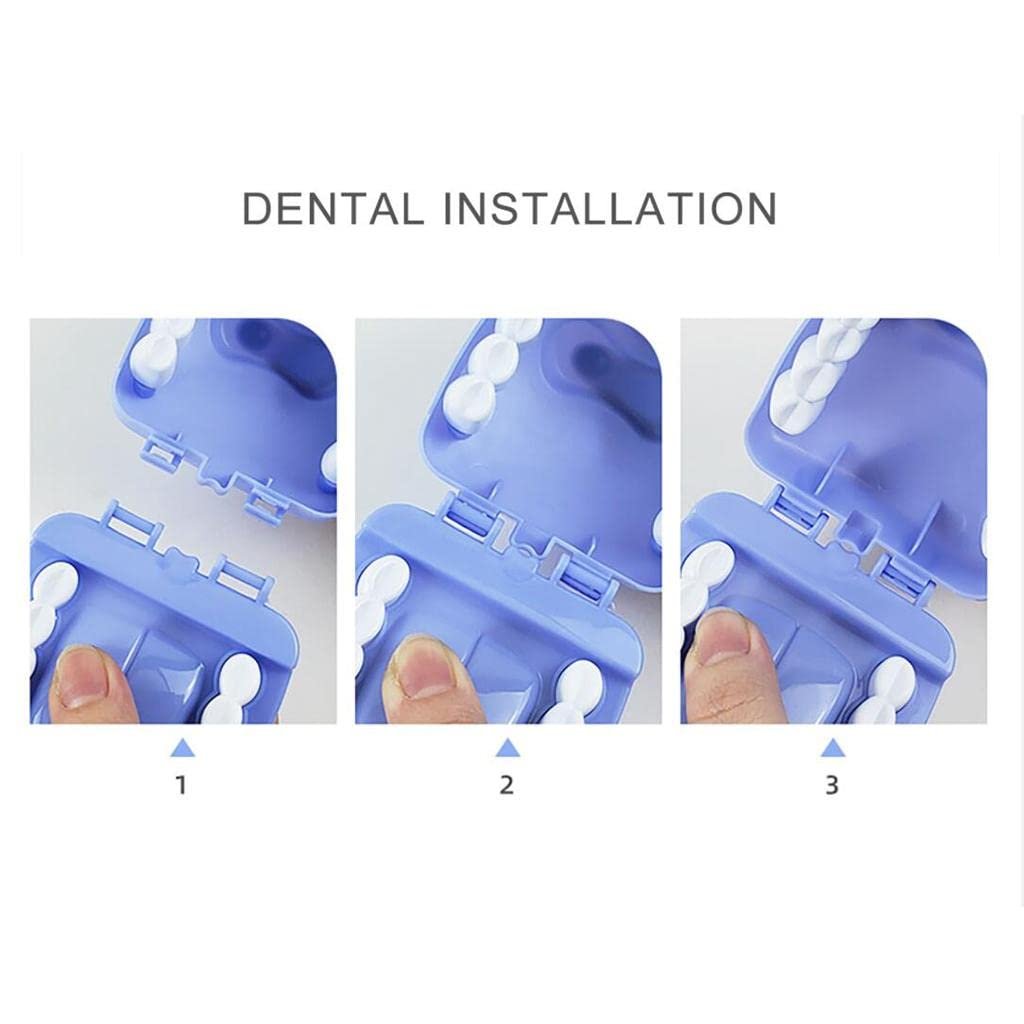 DENTAL INSTALLATION

1

2

3